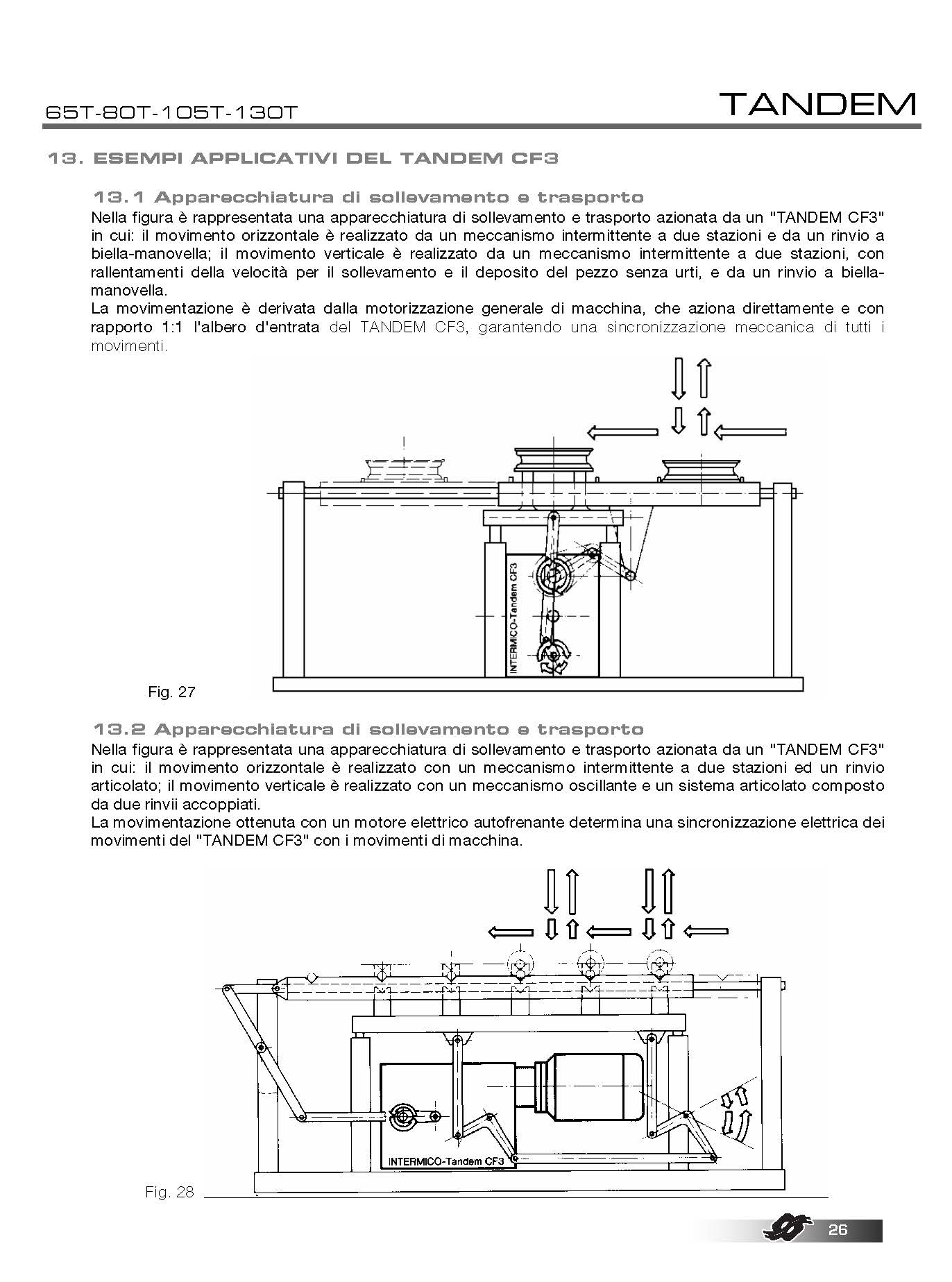 65T-80T-105T-130T

TANDEM

13. ESEMPI APPLICATIVI DEL TANDEM CF3

13.1 Apparecchiatura di sollevamento e trasporto

Nella figura è rappresentata una apparecchiatura di sollevamento e trasporto azionata da un "TANDEM CF3" in cui: il movimento orizzontale è realizzato da un meccanismo intermittente a due stazioni e da un rinvio a biella-manovella; il movimento verticale è realizzato da un meccanismo intermittente a due stazioni, con rallentamenti della velocità per il sollevamento e il deposito del pezzo senza urti, e da un rinvio a biella-manovella.
La movimentazione è derivata dalla motorizzazione generale di macchina, che aziona direttamente e con rapporto 1:1 l'albero d'entrata del TANDEM CF3, garantendo una sincronizzazione meccanica di tutti i movimenti.

INTERMICO-Tandem CF3

Fig. 27

13.2 Apparecchiatura di sollevamento e trasporto

Nella figura è rappresentata una apparecchiatura di sollevamento e trasporto azionata da un "TANDEM CF3" in cui: il movimento orizzontale è realizzato con un meccanismo intermittente a due stazioni ed un rinvio articolato; il movimento verticale è realizzato con un meccanismo oscillante e un sistema articolato composto da due rinvii accoppiati.
La movimentazione ottenuta con un motore elettrico autofrenante determina una sincronizzazione elettrica dei movimenti del "TANDEM CF3" con i movimenti di macchina.

INTERMICO-Tandem CF3

Fig. 28

26